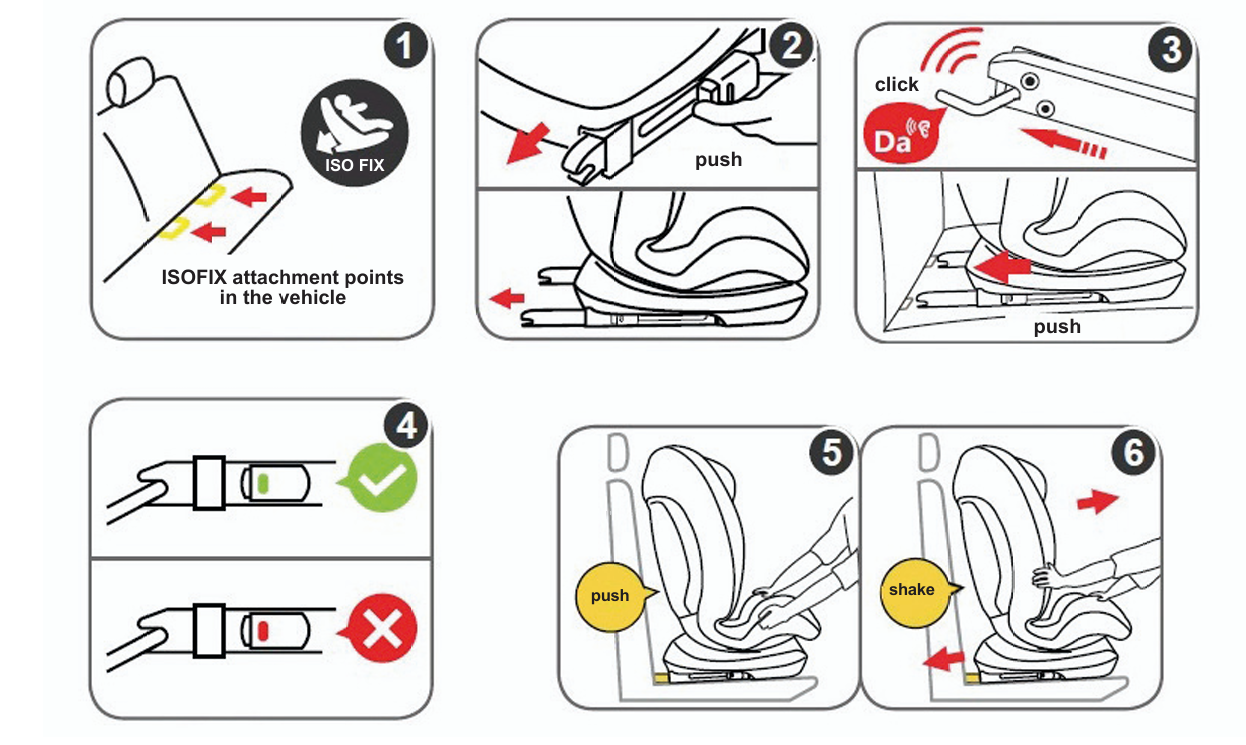 1

ISO FIX

ISOFIX attachment points in the vehicle

2

push

3

click

Da

push

4

5

push

6

shake